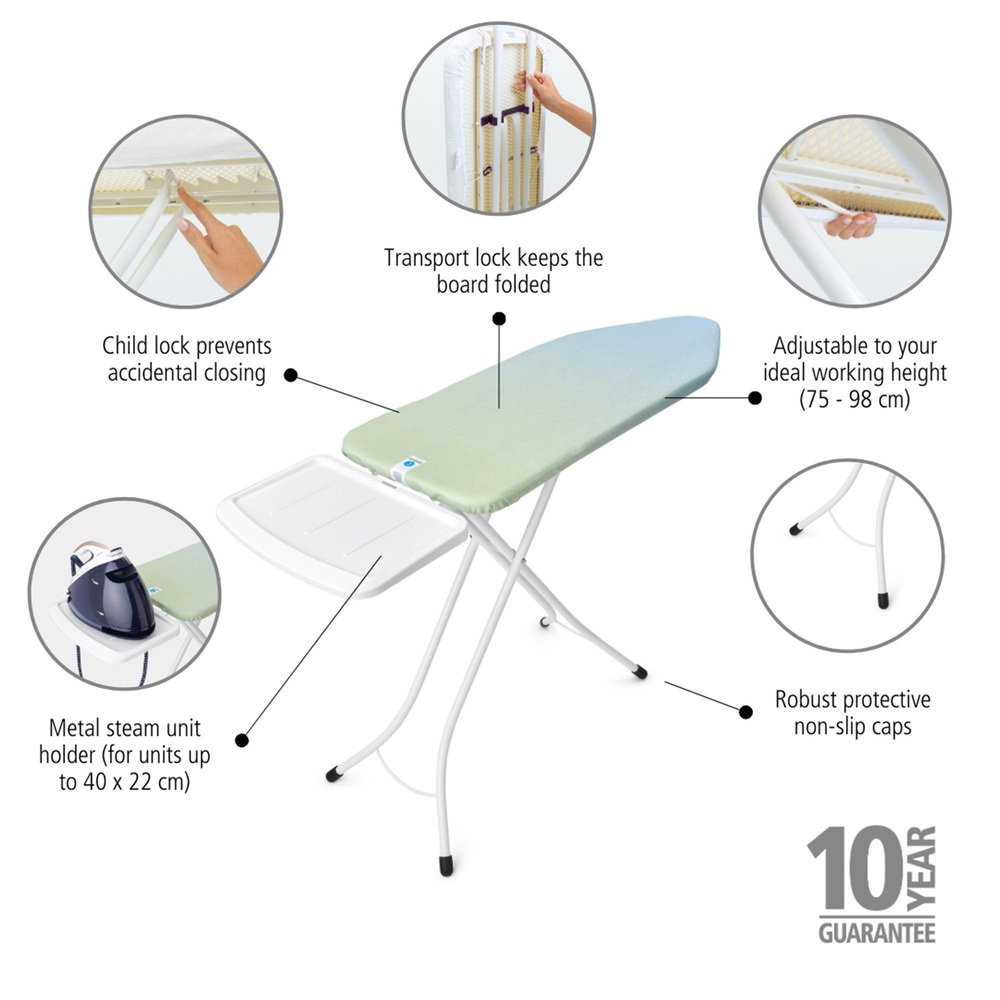 Transport lock keeps the board folded

Child lock prevents accidental closing

Adjustable to your ideal working height (75 - 98 cm)

Metal steam unit holder (for units up to 40 x 22 cm)

Robust protective non-slip caps

10 YEAR GUARANTEE