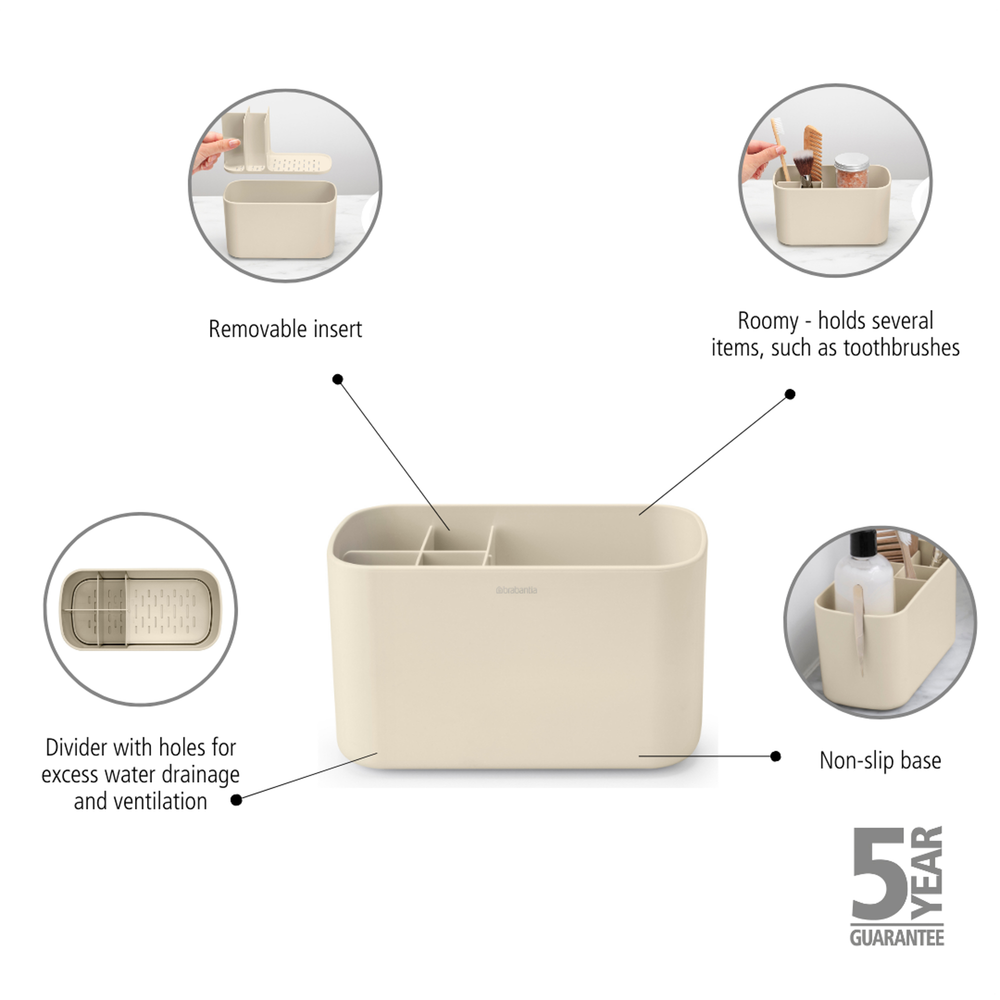 Removable insert

Roomy - holds several items, such as toothbrushes

brabantia

Divider with holes for excess water drainage and ventilation

Non-slip base

5 YEAR GUARANTEE