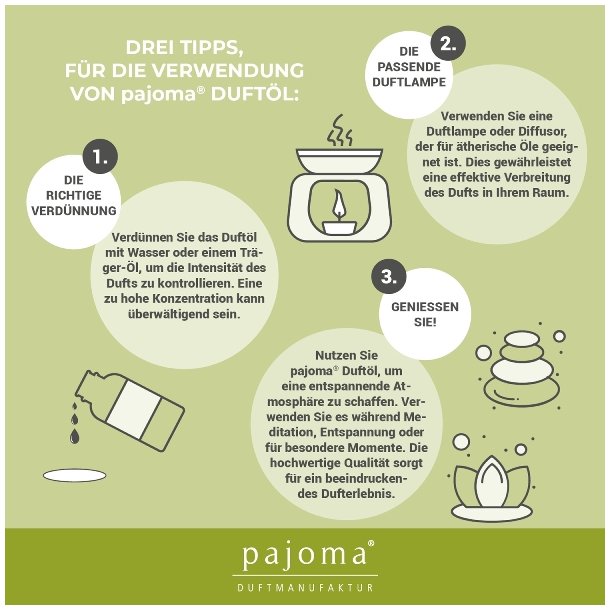 DREI TIPPS,
FÜR DIE VERWENDUNG
VON pajoma® DUFTÖL:

1.
DIE RICHTIGE VERDÜNNUNG

Verdünnen Sie das Duftöl mit Wasser oder einem Träger-Öl, um die Intensität des Dufts zu kontrollieren. Eine zu hohe Konzentration kann überwältigend sein.

2.
DIE PASSENDE DUFTLAMPE

Verwenden Sie eine Duftlampe oder Diffusor, der für ätherische Öle geeignet ist. Dies gewährleistet eine effektive Verbreitung des Dufts in Ihrem Raum.

3.
GENIESSEN SIE!

Nutzen Sie pajoma® Duftöl, um eine entspannende Atmosphäre zu schaffen. Verwenden Sie es während Meditation, Entspannung oder für besondere Momente. Die hochwertige Qualität sorgt für ein beeindruckendes Dufterlebnis.

pajoma®
DUFTMANUFAKTUR