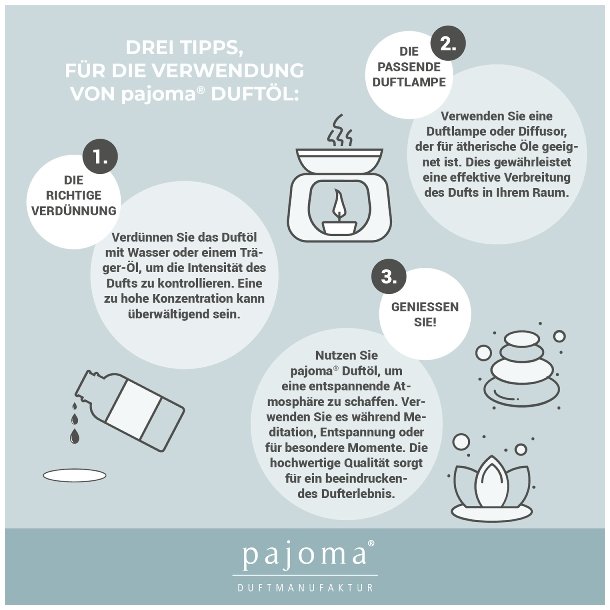 DREI TIPPS, FÜR DIE VERWENDUNG VON pajoma® DUFTÖL:

1.
DIE RICHTIGE VERDÜNNUNG

Verdünnen Sie das Duftöl mit Wasser oder einem Träger-Öl, um die Intensität des Dufts zu kontrollieren. Eine zu hohe Konzentration kann überwältigend sein.

2.
DIE PASSENDE DUFTLAMPE

Verwenden Sie eine Duftlampe oder Diffusor, der für ätherische Öle geeignet ist. Dies gewährleistet eine effektive Verbreitung des Dufts in Ihrem Raum.

3.
GENIESSEN SIE!

Nutzen Sie pajoma® Duftöl, um eine entspannende Atmosphäre zu schaffen. Verwenden Sie es während Meditation, Entspannung oder für besondere Momente. Die hochwertige Qualität sorgt für ein beeindruckendes Dufterlebnis.

pajoma®
DUFTMANUFAKTUR