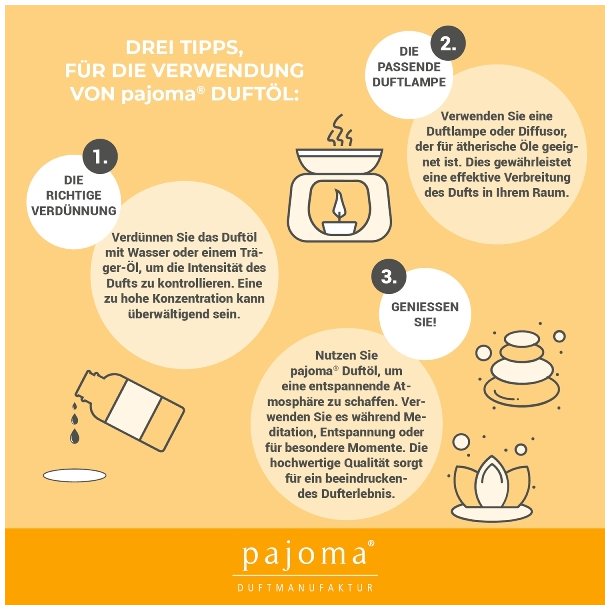 DREI TIPPS, FÜR DIE VERWENDUNG VON pajoma® DUFTÖL:

1.

DIE RICHTIGE VERDÜNNUNG

Verdünnen Sie das Duftöl mit Wasser oder einem Träger-Öl, um die Intensität des Dufts zu kontrollieren. Eine zu hohe Konzentration kann überwältigend sein.

2.

DIE PASSENDE DUFTLAMPE

Verwenden Sie eine Duftlampe oder Diffusor, der für ätherische Öle geeignet ist. Dies gewährleistet eine effektive Verbreitung des Dufts in Ihrem Raum.

3.

GENIESSEN SIE!

Nutzen Sie pajoma® Duftöl, um eine entspannende Atmosphäre zu schaffen. Verwenden Sie es während Meditation, Entspannung oder für besondere Momente. Die hochwertige Qualität sorgt für ein beeindruckendes Dufterlebnis.

pajoma®
DUFTMANUFAKTUR