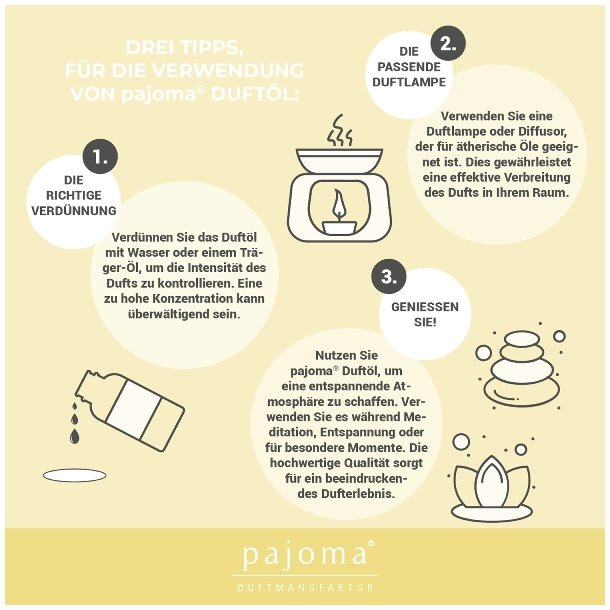 DREI TIPPS, FÜR DIE VERWENDUNG VON pajoma® DUFTÖL:

1.

DIE RICHTIGE VERDÜNNUNG

Verdünnen Sie das Duftöl mit Wasser oder einem Träger-Öl, um die Intensität des Dufts zu kontrollieren. Eine zu hohe Konzentration kann überwältigend sein.

2.

DIE PASSENDE DUFTLAMPE

Verwenden Sie eine Duftlampe oder Diffusor, der für ätherische Öle geeignet ist. Dies gewährleistet eine effektive Verbreitung des Dufts in Ihrem Raum.

3.

GENIESSEN SIE!

Nutzen Sie pajoma® Duftöl, um eine entspannende Atmosphäre zu schaffen. Verwenden Sie es während Meditation, Entspannung oder für besondere Momente. Die hochwertige Qualität sorgt für ein beeindruckendes Dufterlebnis.

pajoma®
DUFTMANUFAKTUR