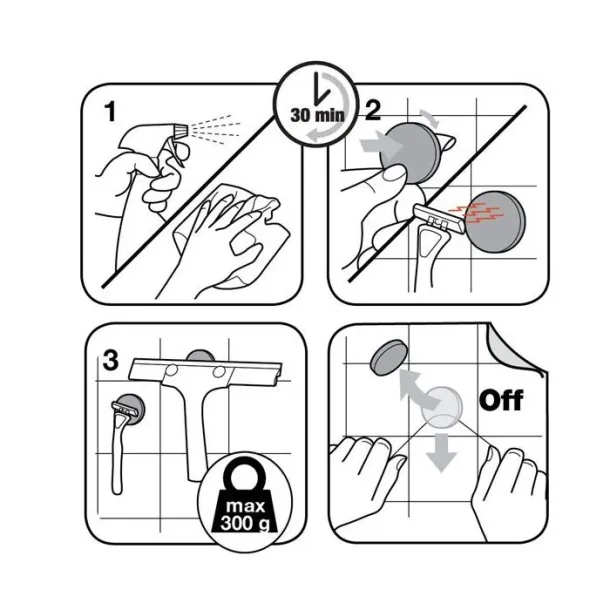 1

30 min

2

3

max
300 g

Off