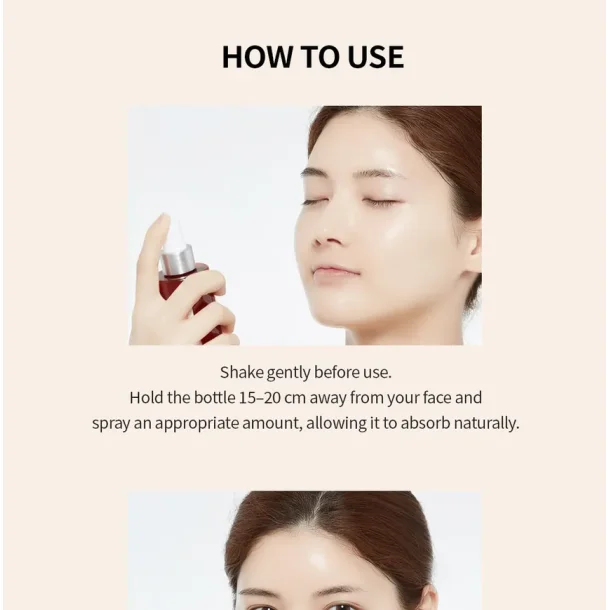 HOW TO USE

Shake gently before use.
Hold the bottle 15–20 cm away from your face and spray an appropriate amount, allowing it to absorb naturally.