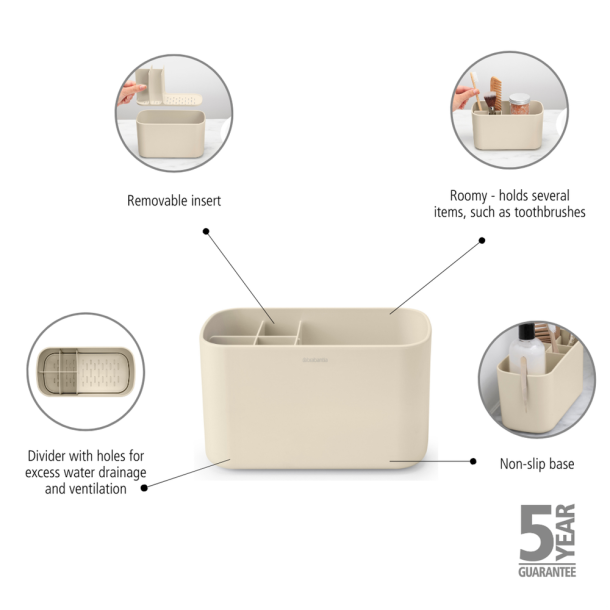 Removable insert

Roomy - holds several items, such as toothbrushes

brabantia

Divider with holes for excess water drainage and ventilation

Non-slip base

5 YEAR GUARANTEE