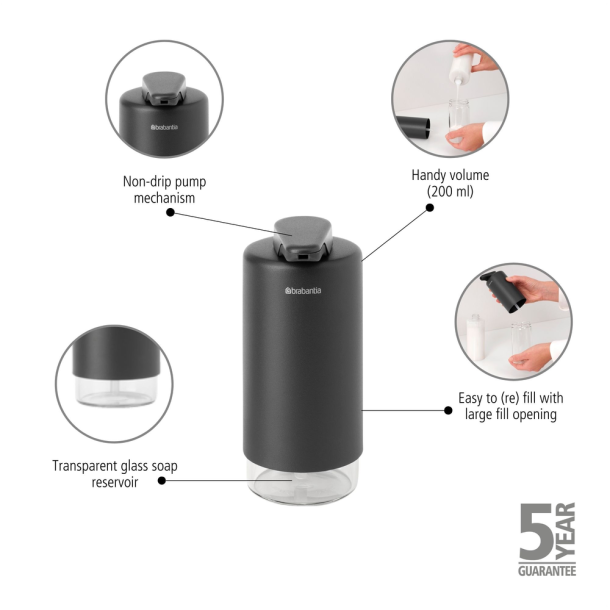 brabantia

Non-drip pump mechanism

Handy volume (200 ml)

brabantia

Easy to (re) fill with large fill opening

Transparent glass soap reservoir

5 YEAR GUARANTEE