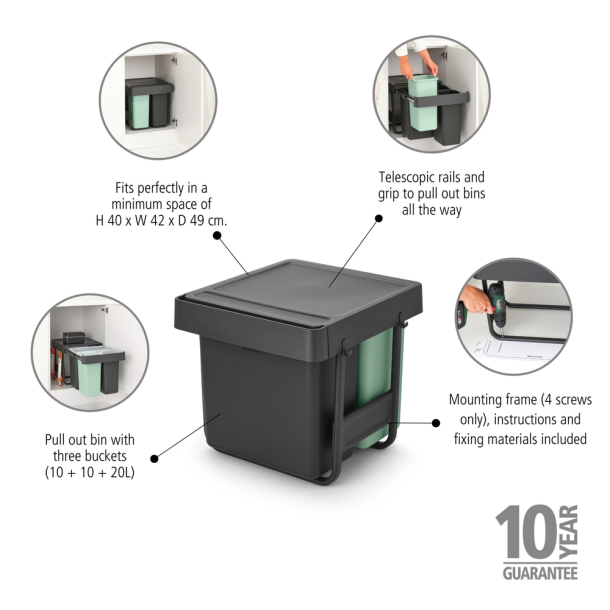 Fits perfectly in a minimum space of H 40 x W 42 x D 49 cm.

Telescopic rails and grip to pull out bins all the way

Pull out bin with three buckets (10 + 10 + 20L)

Mounting frame (4 screws only), instructions and fixing materials included

10 YEAR GUARANTEE