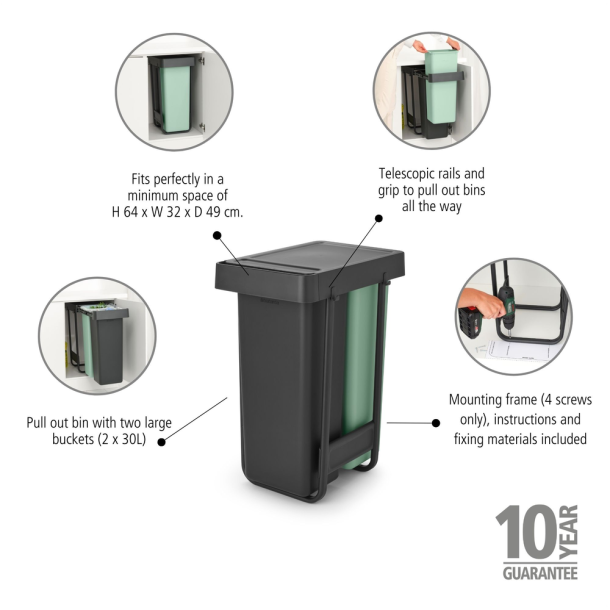 Fits perfectly in a minimum space of H 64 x W 32 x D 49 cm.

Telescopic rails and grip to pull out bins all the way

Pull out bin with two large buckets (2 x 30L)

Mounting frame (4 screws only), instructions and fixing materials included

10 YEAR GUARANTEE