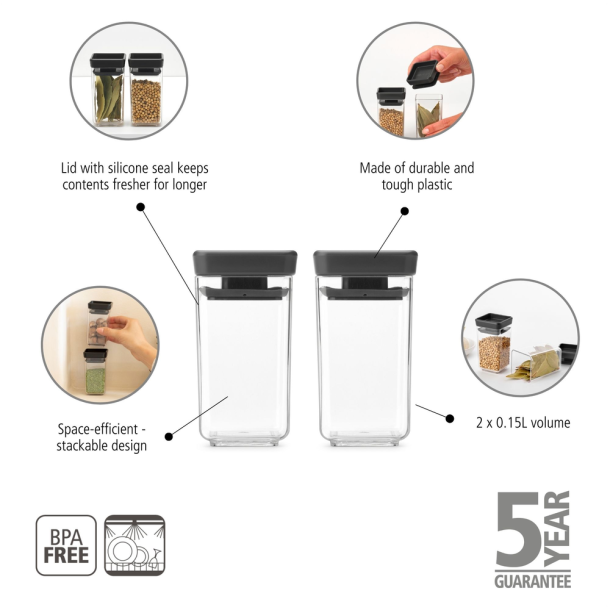 Lid with silicone seal keeps contents fresher for longer

Made of durable and tough plastic

Space-efficient - stackable design

2 x 0.15L volume

BPA FREE

5 YEAR GUARANTEE