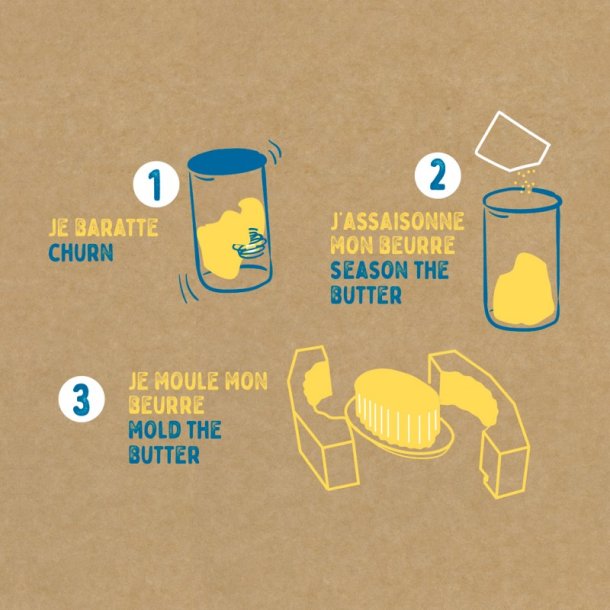 1

JE BARATTE
CHURN

2

J'ASSAISONNE MON BEURRE
SEASON THE BUTTER

3

JE MOULE MON BEURRE
MOLD THE BUTTER